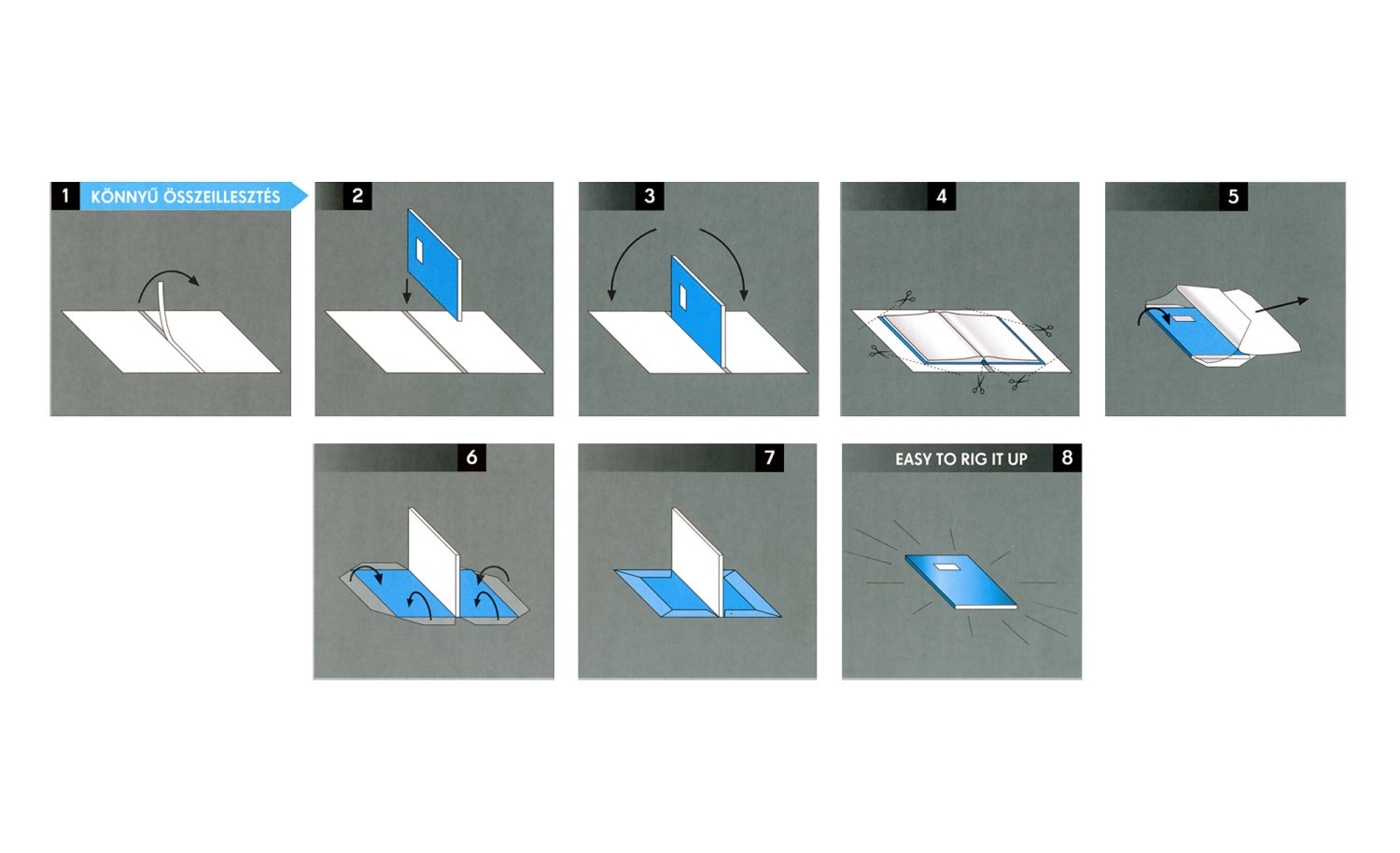 1 KÖNNYŰ ÖSSZEILLESZTÉS

2

3

4

5

6

7

EASY TO RIG IT UP 8