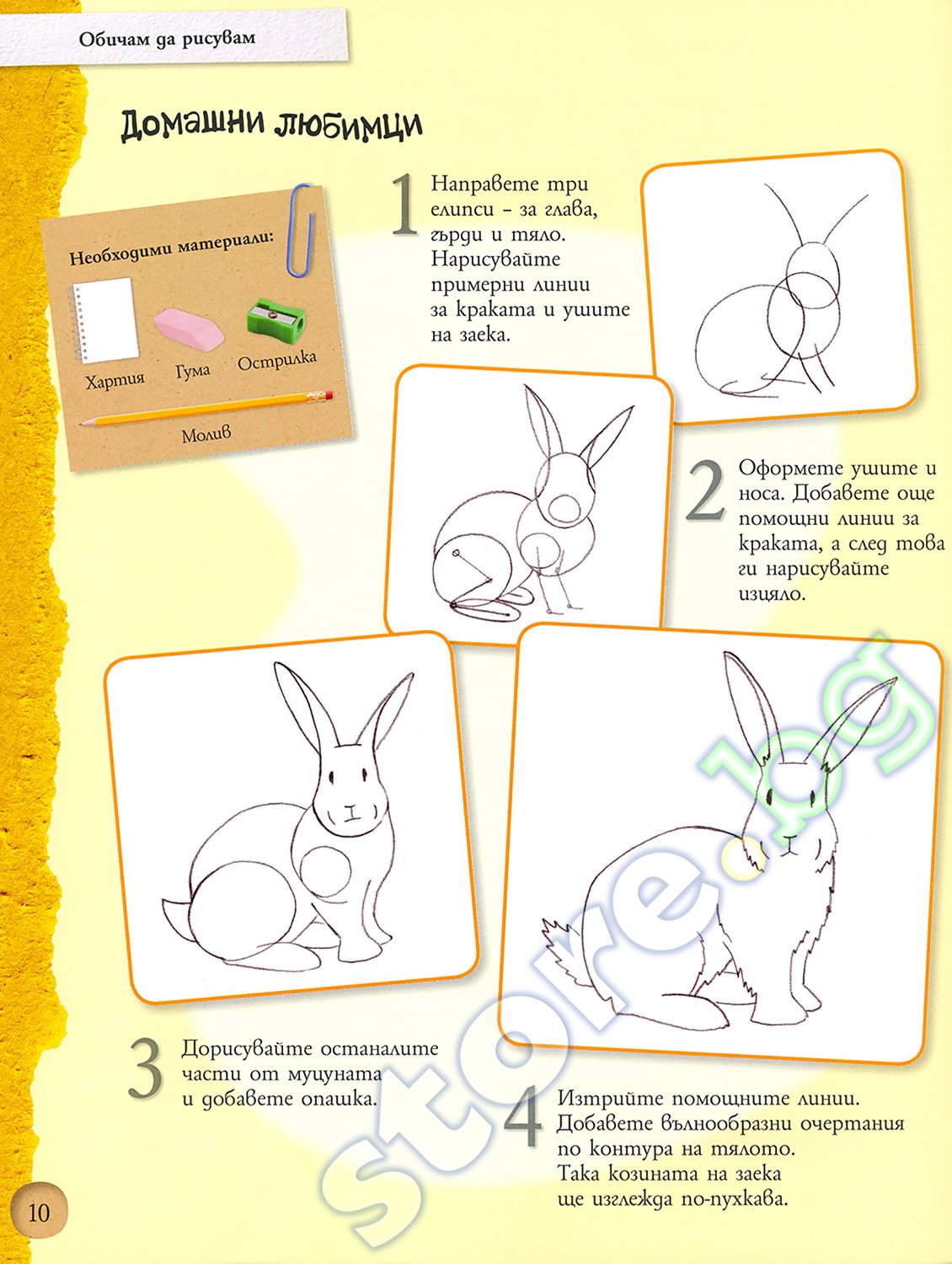 Обичам да рисувам

Домашни любимци

Необходими материали:

Хартия Гума Острилка

Молив

1 Направете три елипси – за глава, гърди и тяло. Нарисувайте примерни линии за краката и ушите на заека.

2 Оформете ушите и носа. Добавете още помощни линии за краката, а след това ги нарисувайте изцяло.

3 Дорисувайте останалите части от муцуната и добавете опашка.

4 Изтрийте помощните линии. Добавете вълнообразни очертания по контура на тялото. Така козината на заека ще изглежда по-пухкава.

store.bg

10