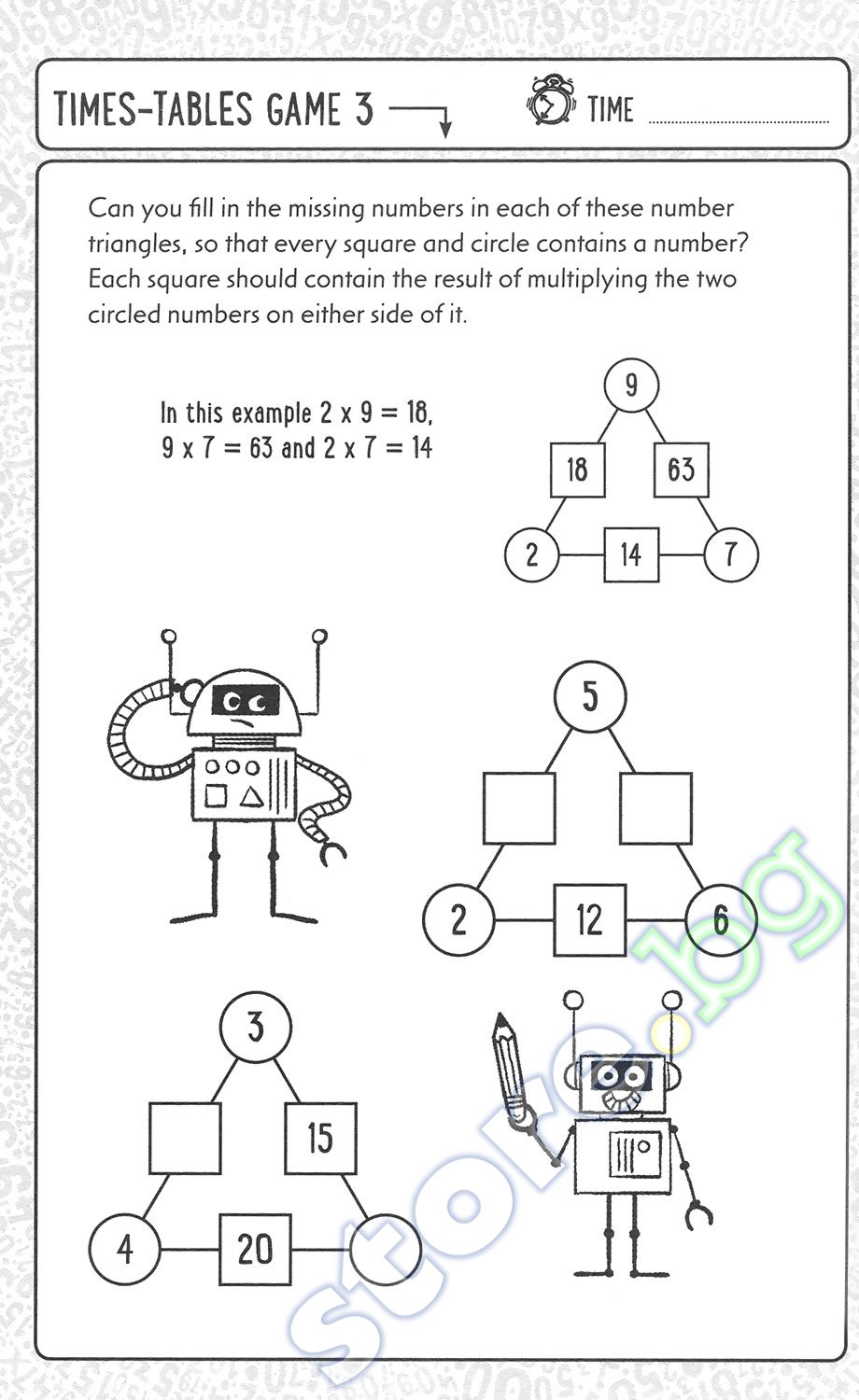 TIMES-TABLES GAME 3

TIME

Can you fill in the missing numbers in each of these number triangles, so that every square and circle contains a number? Each square should contain the result of multiplying the two circled numbers on either side of it.

In this example 2 x 9 = 18, 9 x 7 = 63 and 2 x 7 = 14

9
18
63
2
14
7

5
2
12
6

3
15
4
20

store.bg