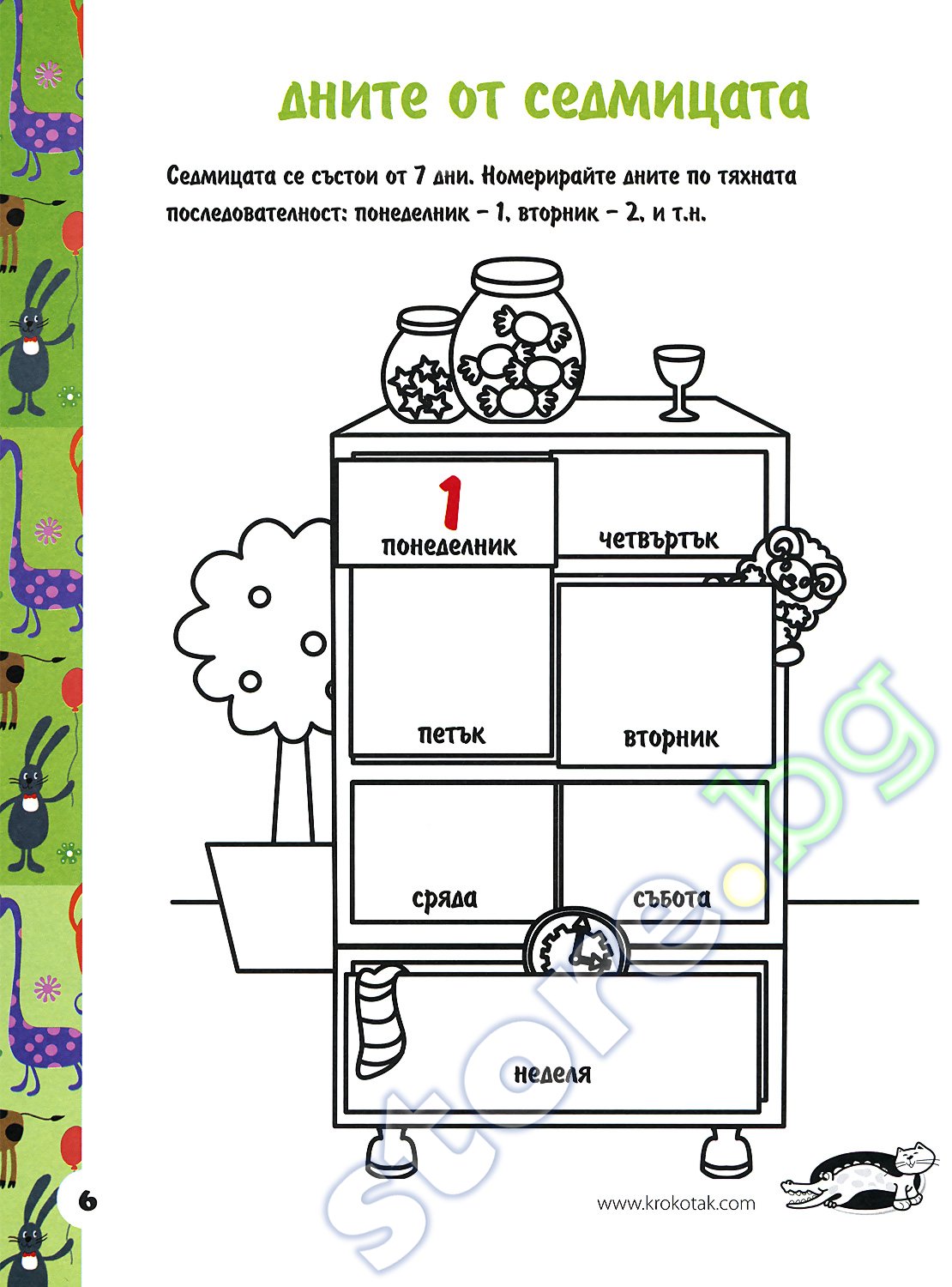 Дните от седмицата

Седмицата се състои от 7 дни. Номерирайте дните по тяхната последователност: понеделник – 1, вторник – 2, и т.н.

1
понеделник

четвъртък

петък

вторник

сряда

събота

неделя

store.bg

6

www.krokotak.com